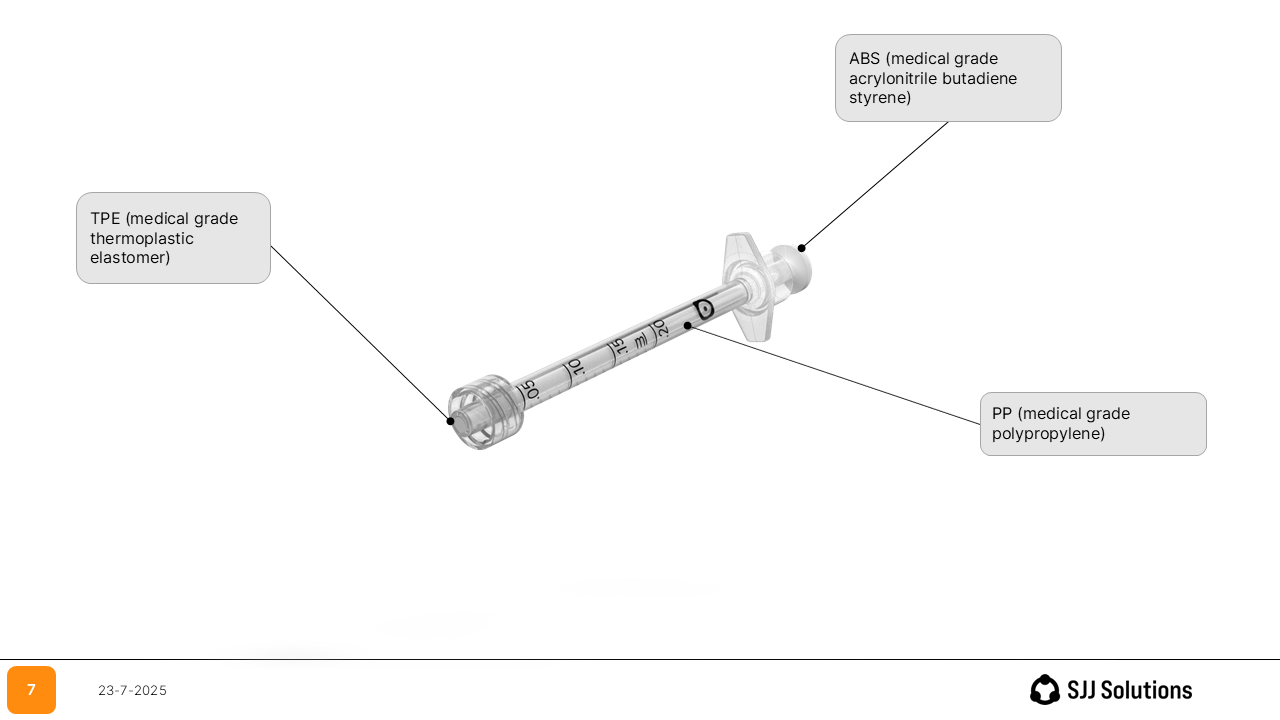 ABS (medical grade acrylonitrile butadiene styrene)

TPE (medical grade thermoplastic elastomer)

.05 .10 .15 ml .20

PP (medical grade polypropylene)

7

23-7-2025

SJJ Solutions